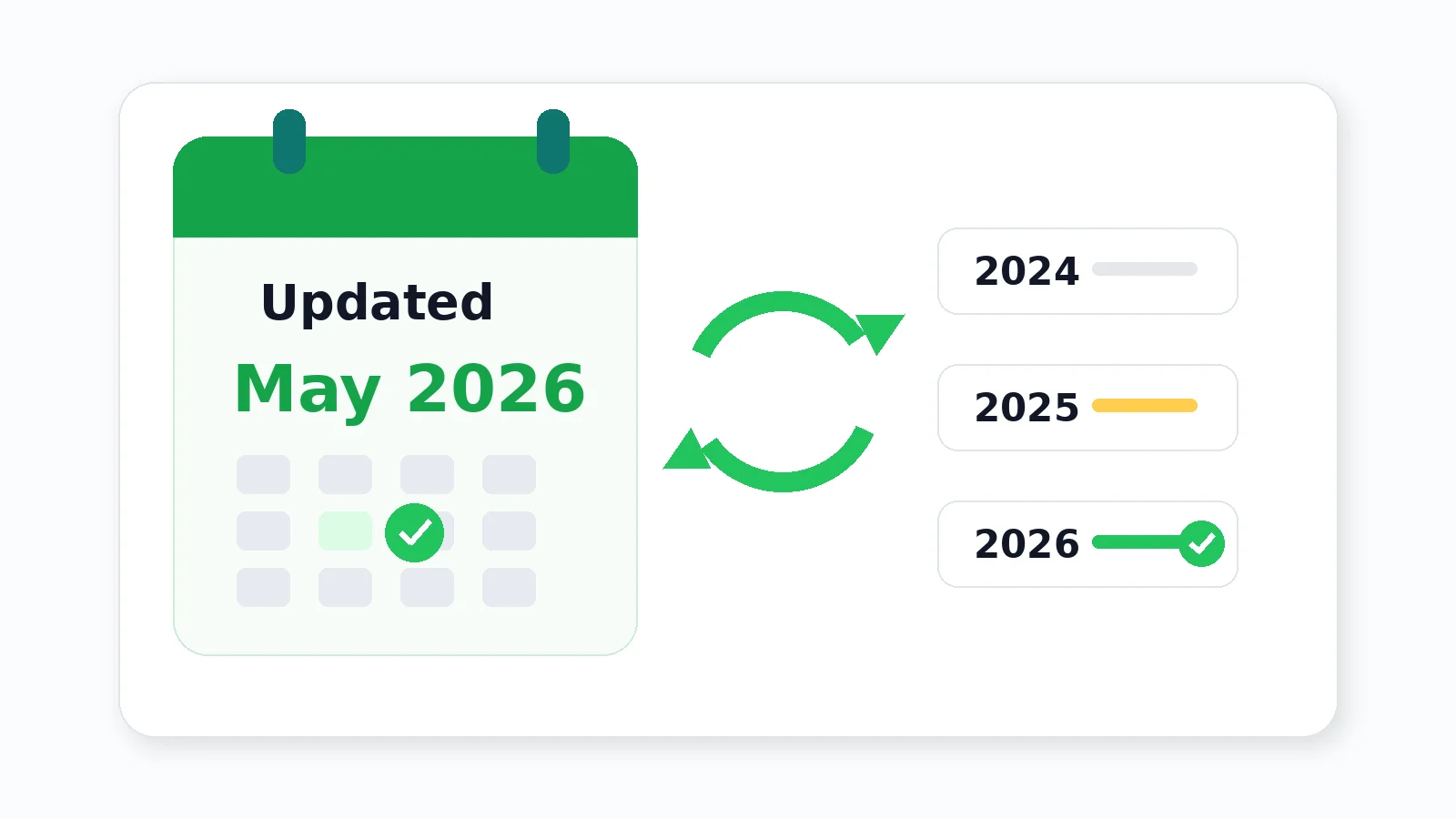 Updated
May 2026

2024

2025

2026